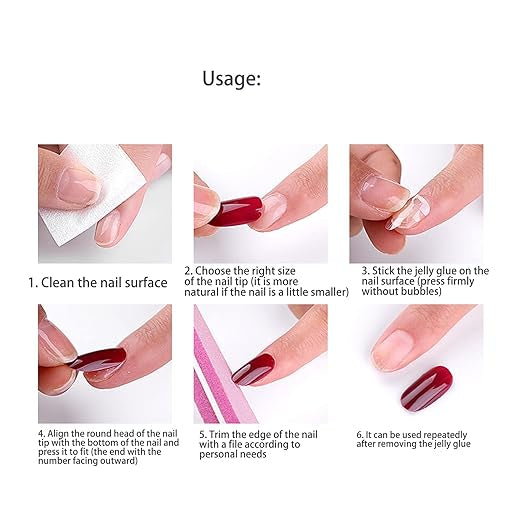 Usage:

1. Clean the nail surface

2. Choose the right size of the nail tip (it is more natural if the nail is a little smaller)

3. Stick the jelly glue on the nail surface (press firmly without bubbles)

4. Align the round head of the nail tip with the bottom of the nail and press it to fit (the end with the number facing outward)

5. Trim the edge of the nail with a file according to personal needs

6. It can be used repeatedly after removing the jelly glue