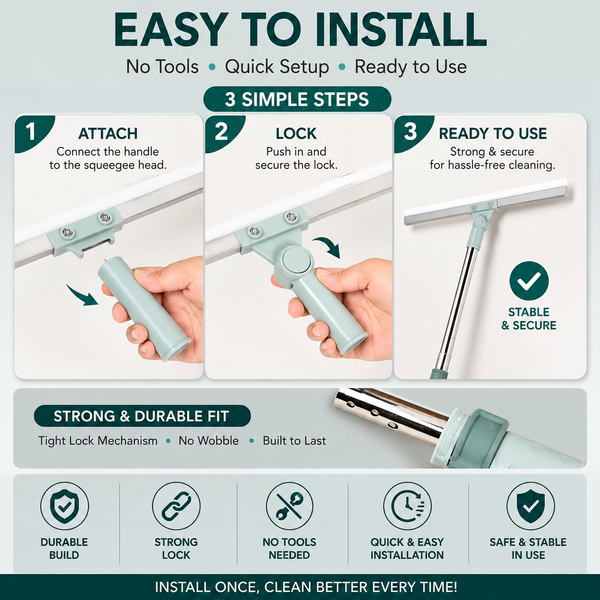 EASY TO INSTALL

No Tools • Quick Setup • Ready to Use

3 SIMPLE STEPS

1 ATTACH
Connect the handle to the squeegee head.

2 LOCK
Push in and secure the lock.

3 READY TO USE
Strong & secure for hassle-free cleaning.

STABLE & SECURE

STRONG & DURABLE FIT
Tight Lock Mechanism • No Wobble • Built to Last

DURABLE BUILD

STRONG LOCK

NO TOOLS NEEDED

QUICK & EASY INSTALLATION

SAFE & STABLE IN USE

INSTALL ONCE, CLEAN BETTER EVERY TIME!