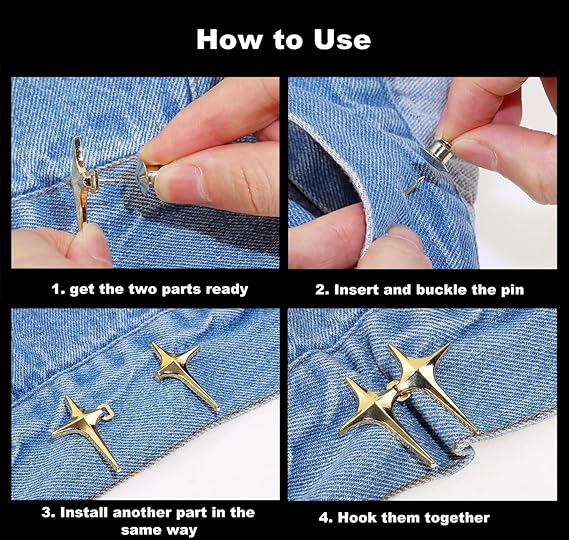 How to Use

1. get the two parts ready

2. Insert and buckle the pin

3. Install another part in the same way

4. Hook them together