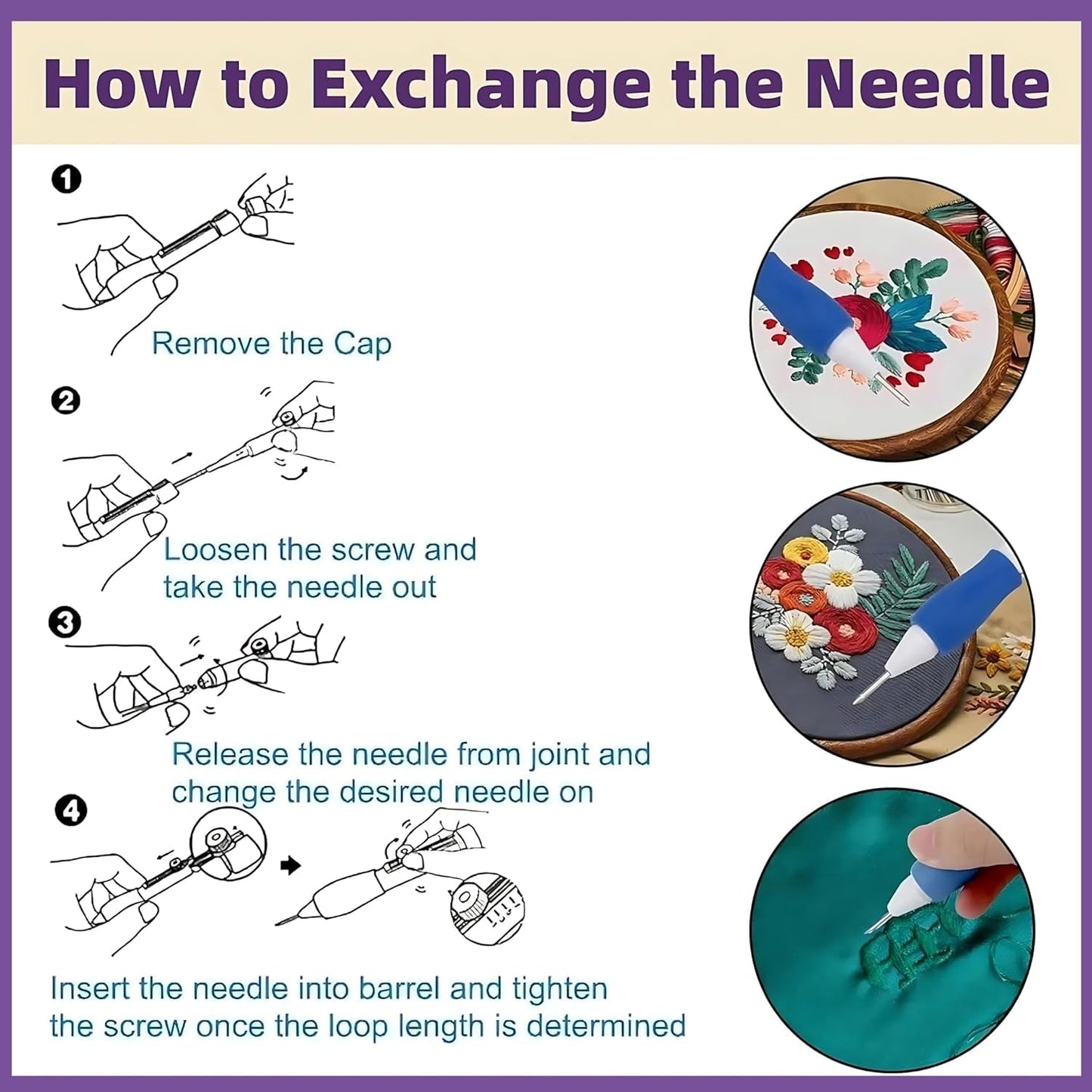 How to Exchange the Needle

1

Remove the Cap

2

Loosen the screw and take the needle out

3

Release the needle from joint and change the desired needle on

4

Insert the needle into barrel and tighten the screw once the loop length is determined