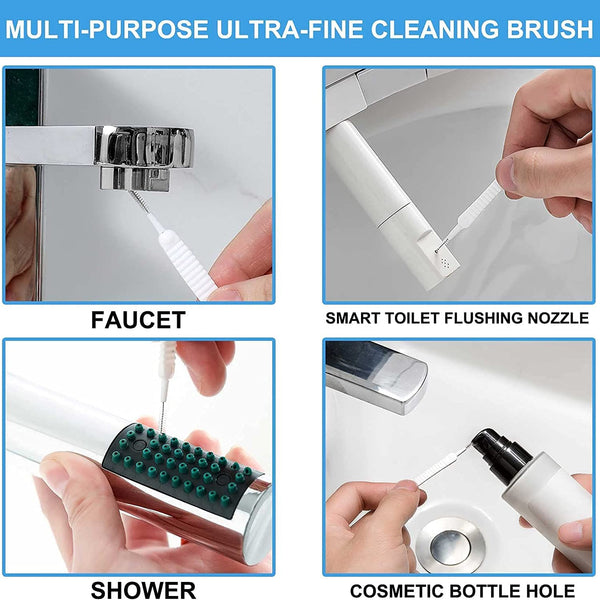 MULTI-PURPOSE ULTRA-FINE CLEANING BRUSH

FAUCET

SMART TOILET FLUSHING NOZZLE

SHOWER

COSMETIC BOTTLE HOLE