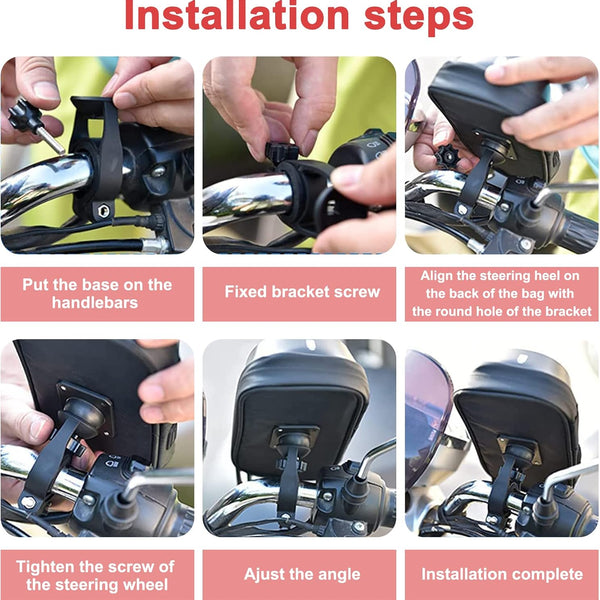 Installation steps

Put the base on the handlebars

Fixed bracket screw

Align the steering heel on the back of the bag with the round hole of the bracket

Tighten the screw of the steering wheel

Ajust the angle

Installation complete