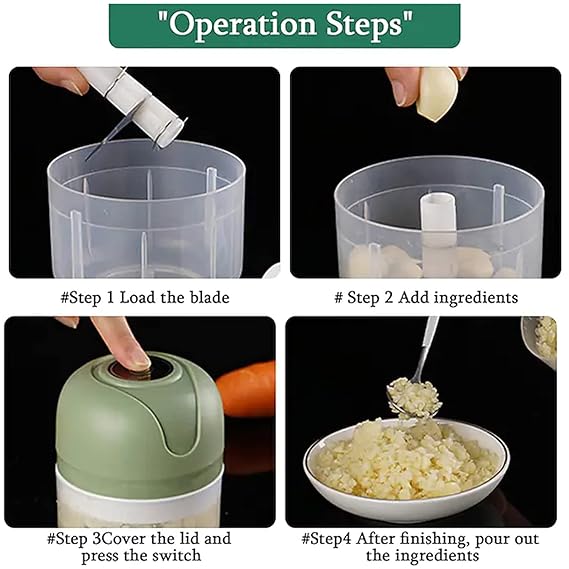 "Operation Steps"

#Step 1 Load the blade

# Step 2 Add ingredients

#Step 3Cover the lid and press the switch

#Step4 After finishing, pour out the ingredients