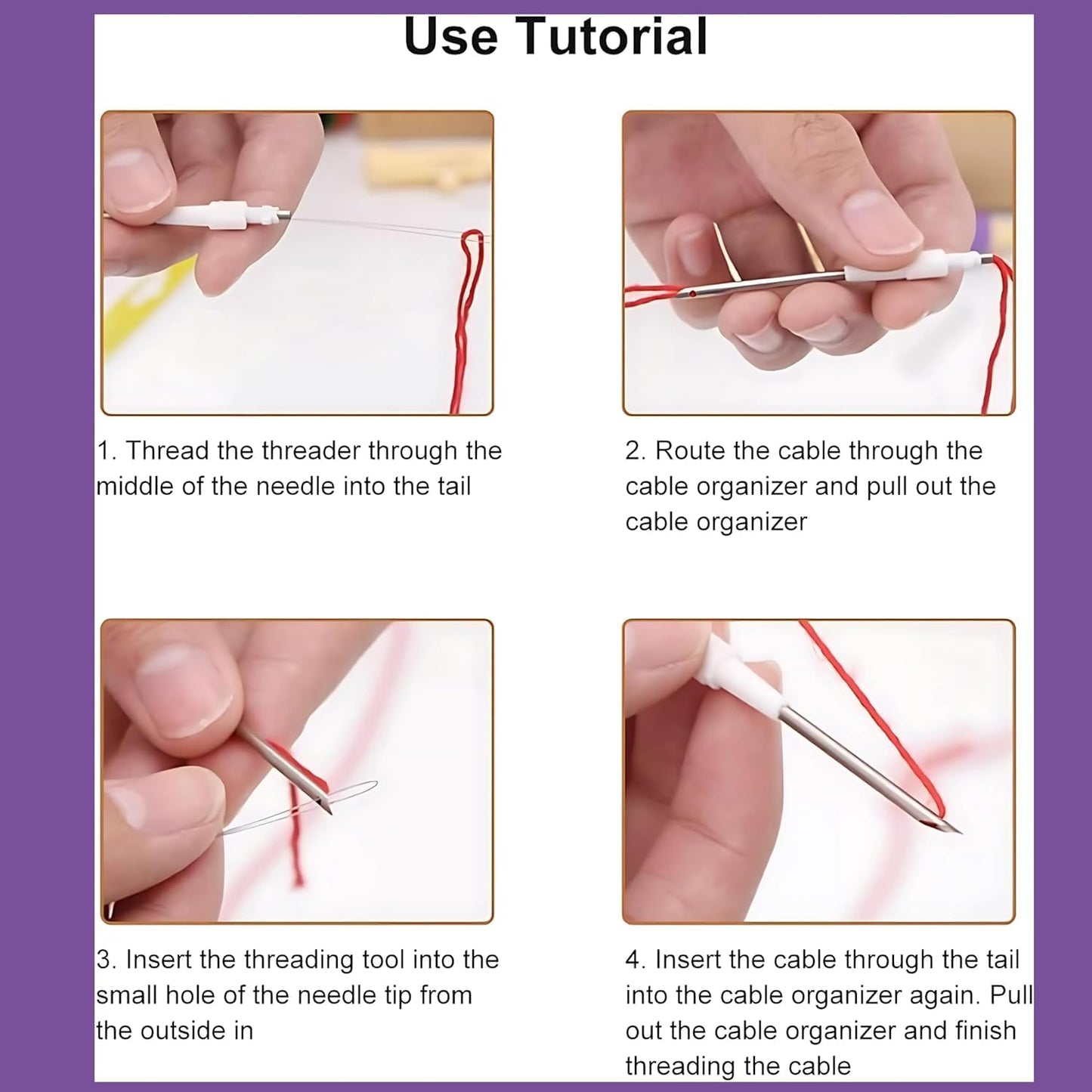 Use Tutorial

1. Thread the threader through the middle of the needle into the tail

2. Route the cable through the cable organizer and pull out the cable organizer

3. Insert the threading tool into the small hole of the needle tip from the outside in

4. Insert the cable through the tail into the cable organizer again. Pull out the cable organizer and finish threading the cable