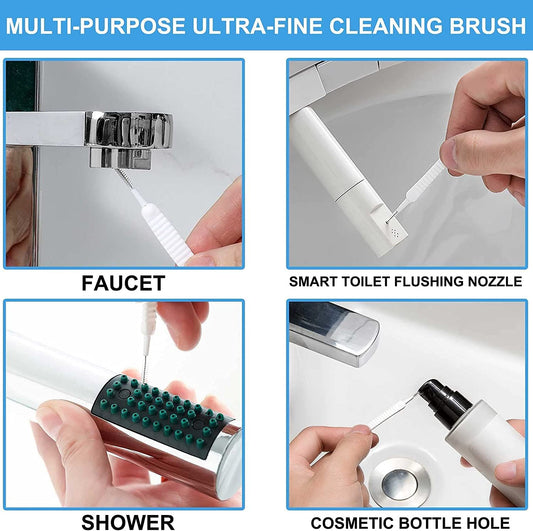 MULTI-PURPOSE ULTRA-FINE CLEANING BRUSH

FAUCET

SMART TOILET FLUSHING NOZZLE

SHOWER

COSMETIC BOTTLE HOLE