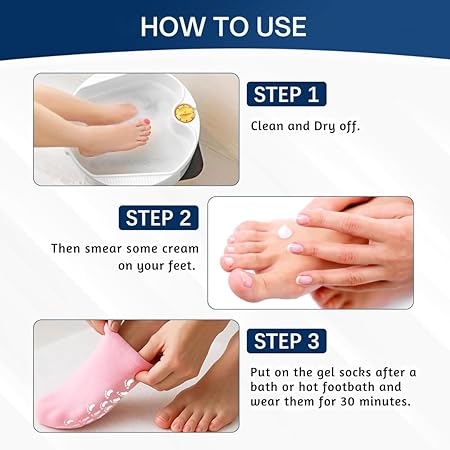 HOW TO USE

STEP 1

Clean and Dry off.

STEP 2

Then smear some cream on your feet.

STEP 3

Put on the gel socks after a bath or hot footbath and wear them for 30 minutes.